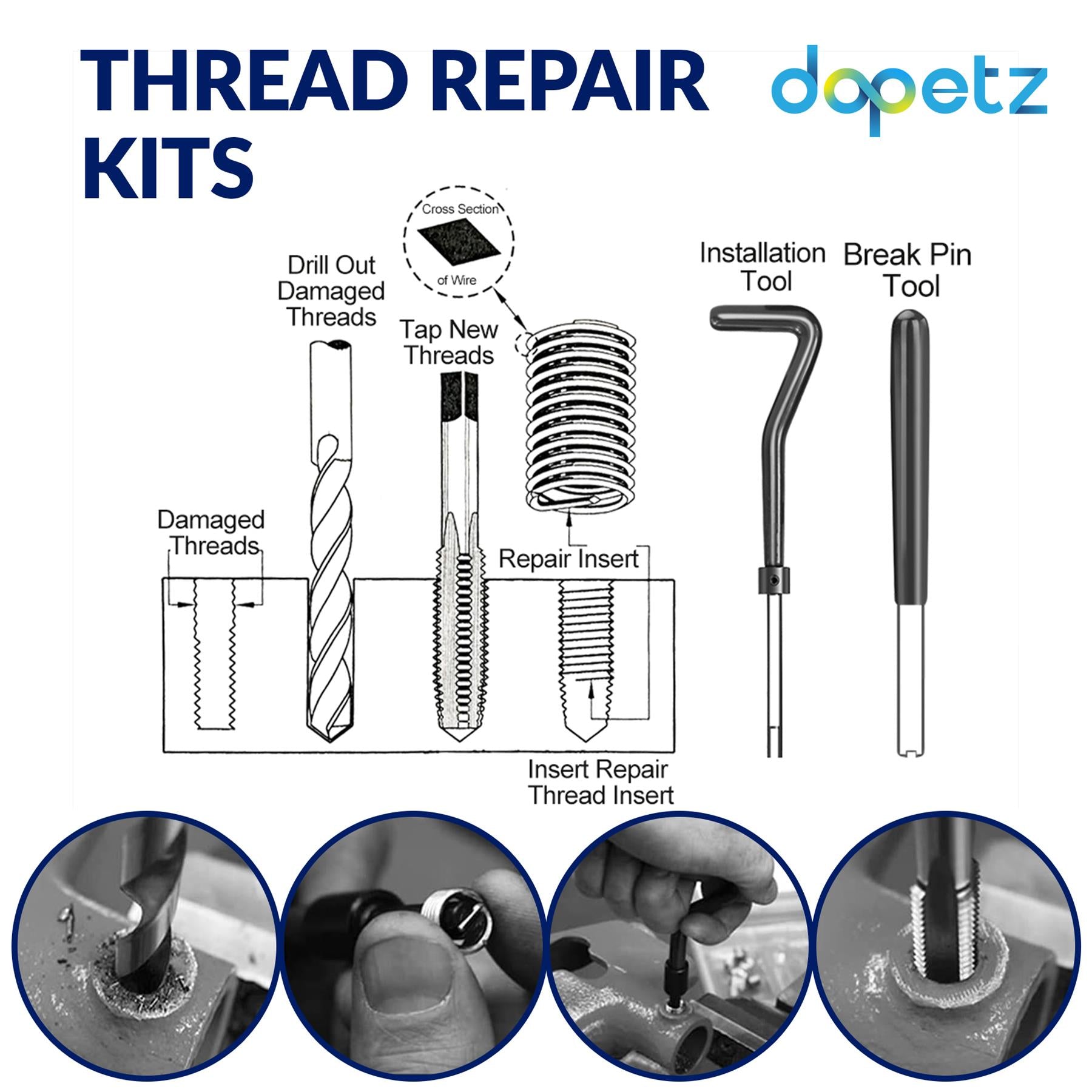 THREAD REPAIR KITS

dopetz

Cross Section
of Wire

Drill Out Damaged Threads

Tap New Threads

Installation Tool

Break Pin Tool

Damaged Threads

Repair Insert

Insert Repair Thread Insert