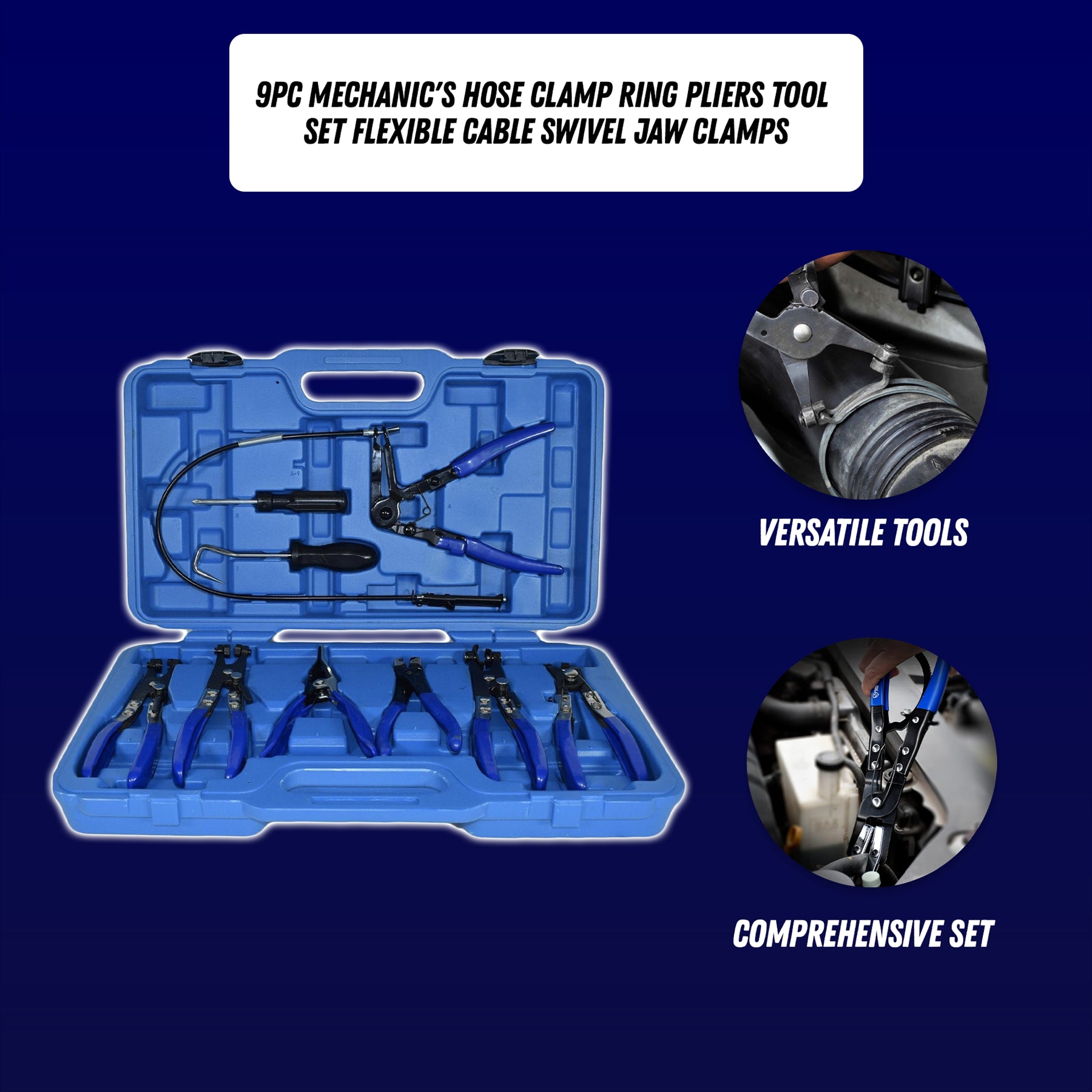 9PC MECHANIC'S HOSE CLAMP RING PLIERS TOOL SET FLEXIBLE CABLE SWIVEL JAW CLAMPS

VERSATILE TOOLS

COMPREHENSIVE SET