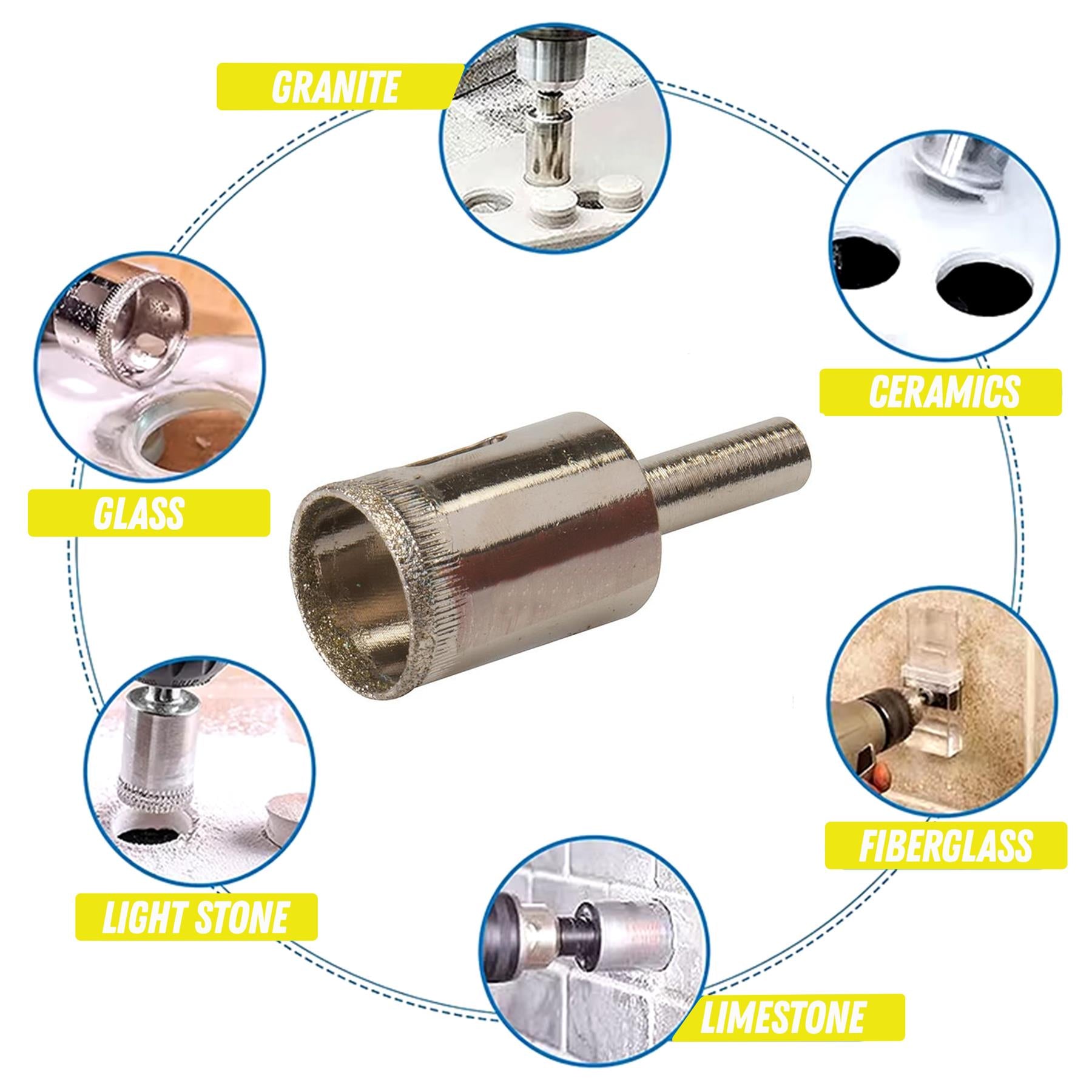 GRANITE

CERAMICS

GLASS

FIBERGLASS

LIGHT STONE

LIMESTONE