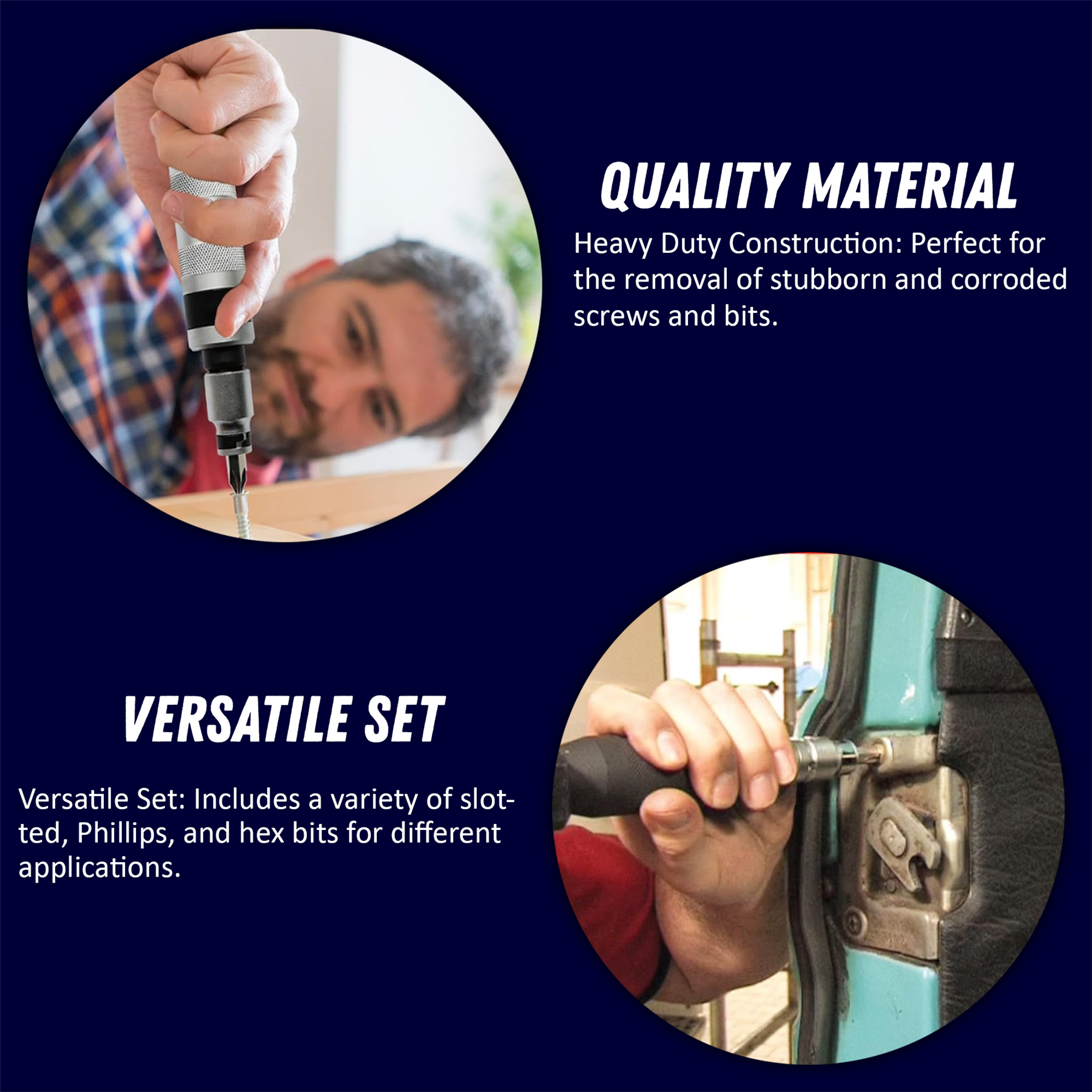 QUALITY MATERIAL

Heavy Duty Construction: Perfect for the removal of stubborn and corroded screws and bits.

VERSATILE SET

Versatile Set: Includes a variety of slotted, Phillips, and hex bits for different applications.