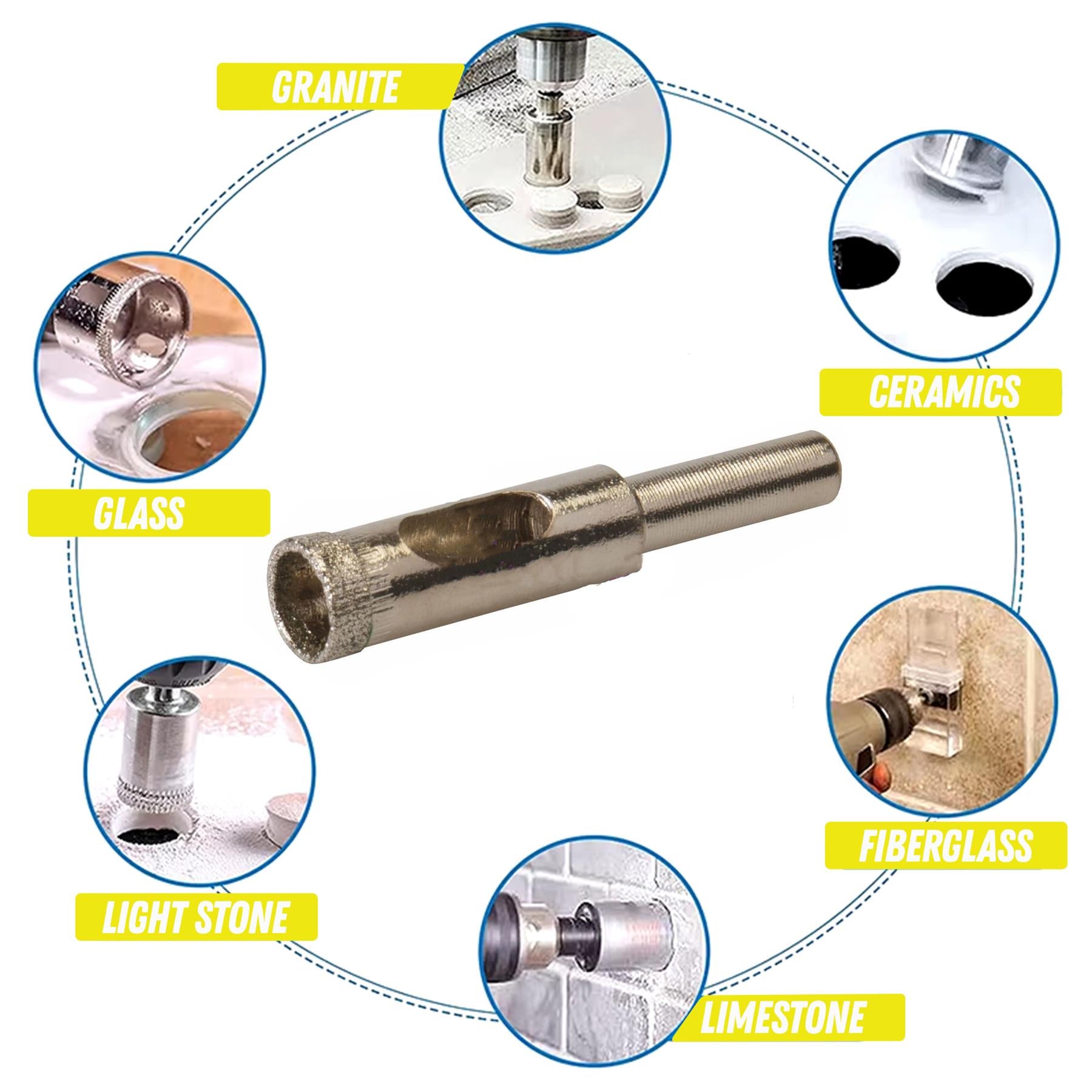 GRANITE

CERAMICS

GLASS

FIBERGLASS

LIGHT STONE

LIMESTONE