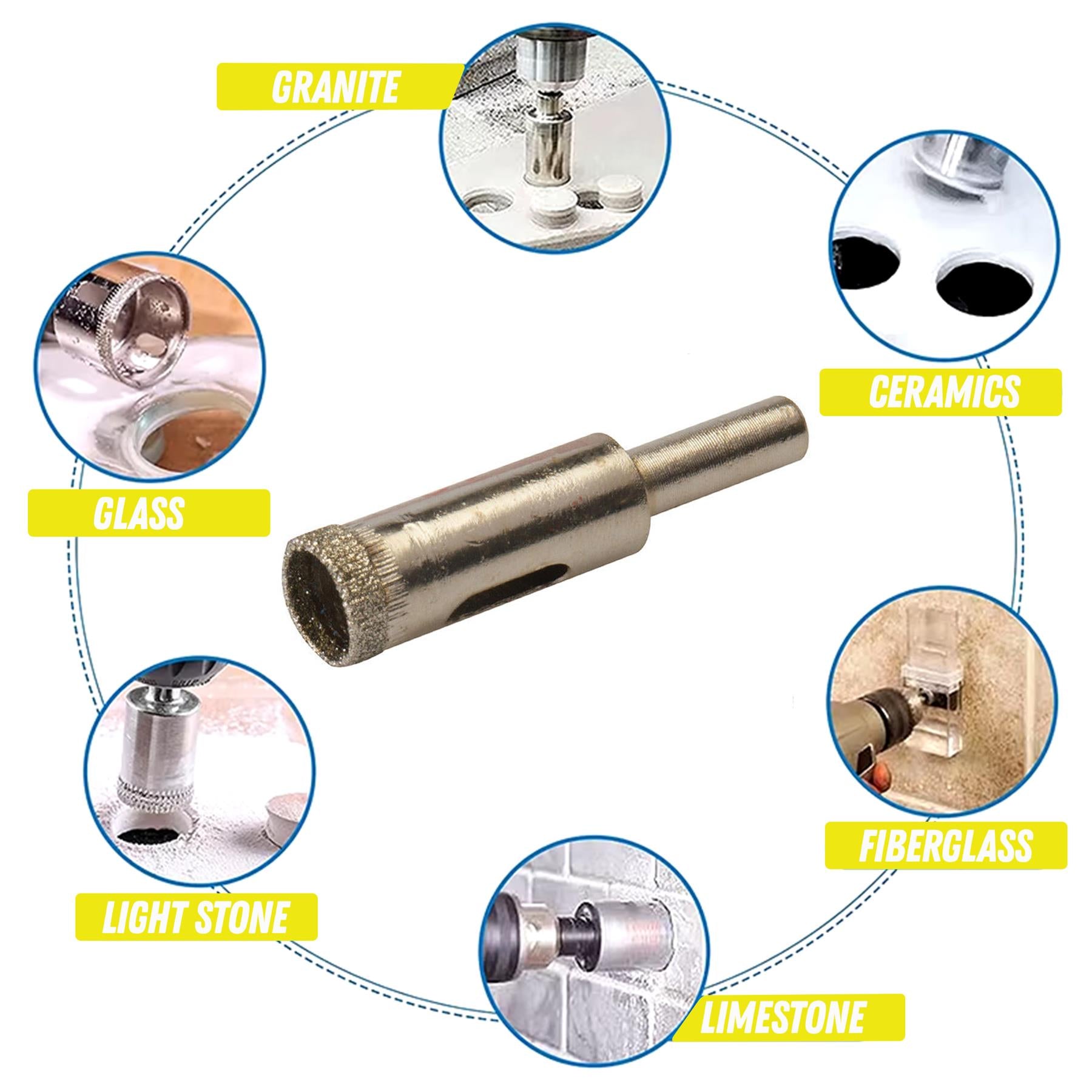 GRANITE

CERAMICS

GLASS

FIBERGLASS

LIGHT STONE

LIMESTONE