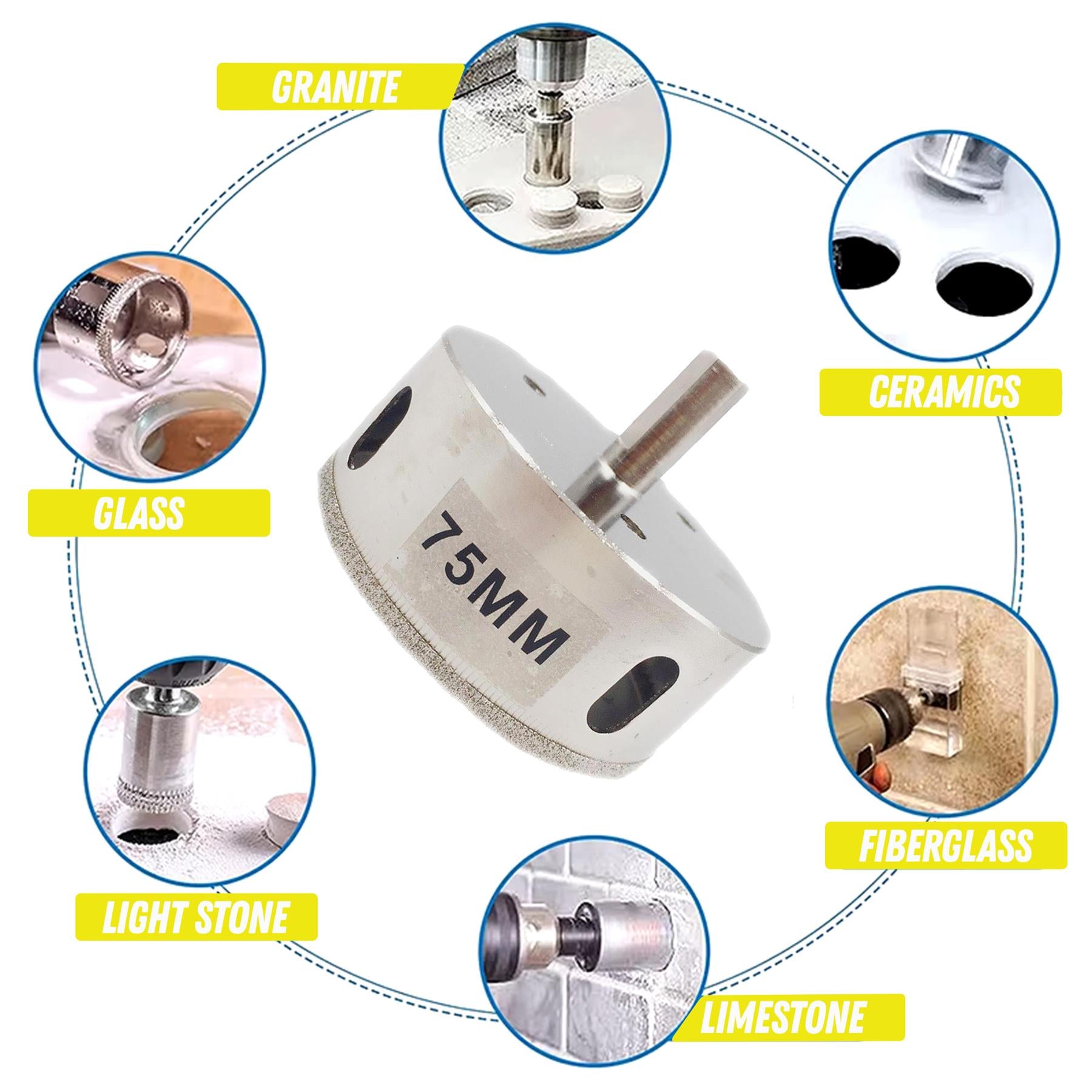 GRANITE

CERAMICS

GLASS

75MM

FIBERGLASS

LIGHT STONE

LIMESTONE