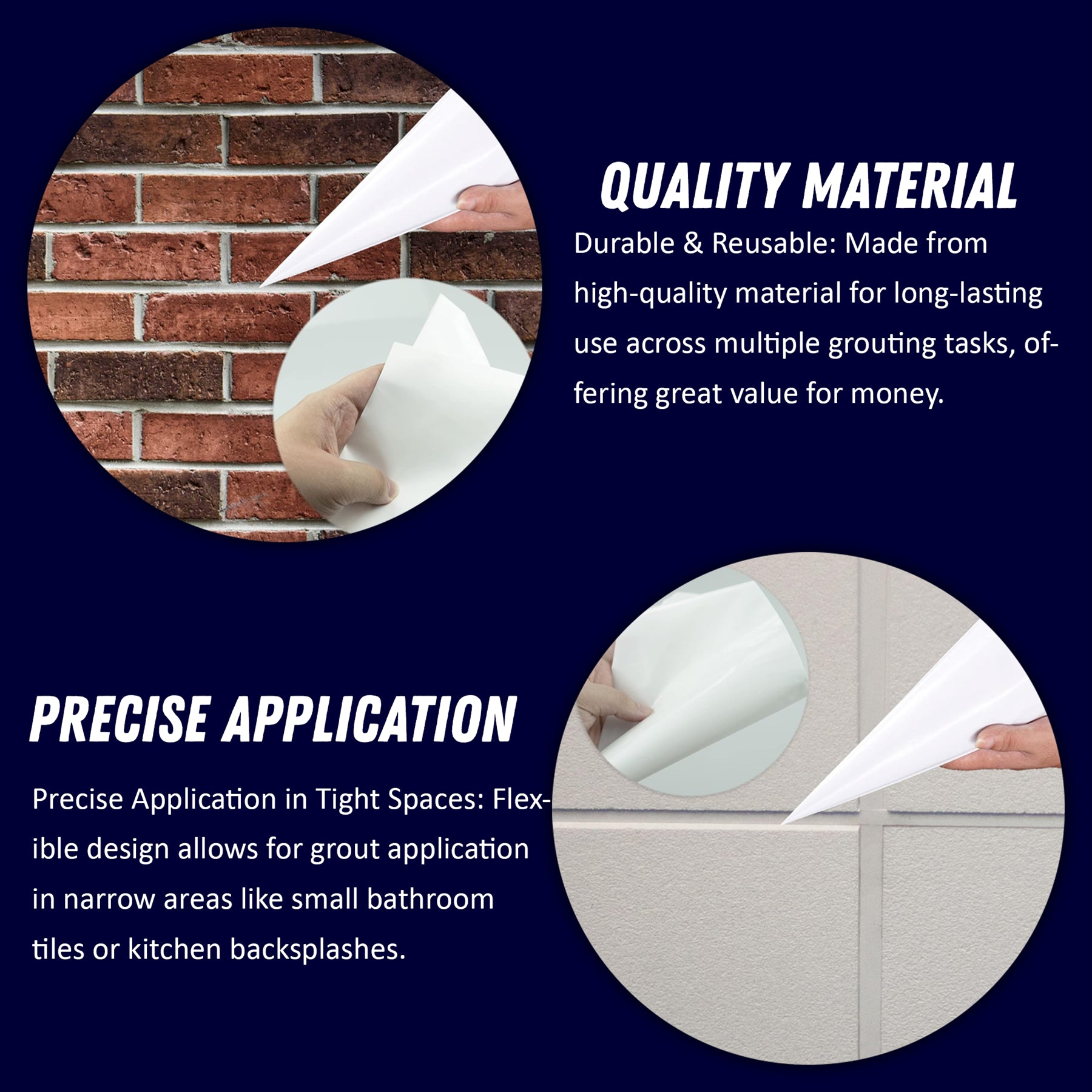 QUALITY MATERIAL

Durable & Reusable: Made from high-quality material for long-lasting use across multiple grouting tasks, offering great value for money.

PRECISE APPLICATION

Precise Application in Tight Spaces: Flexible design allows for grout application in narrow areas like small bathroom tiles or kitchen backsplashes.