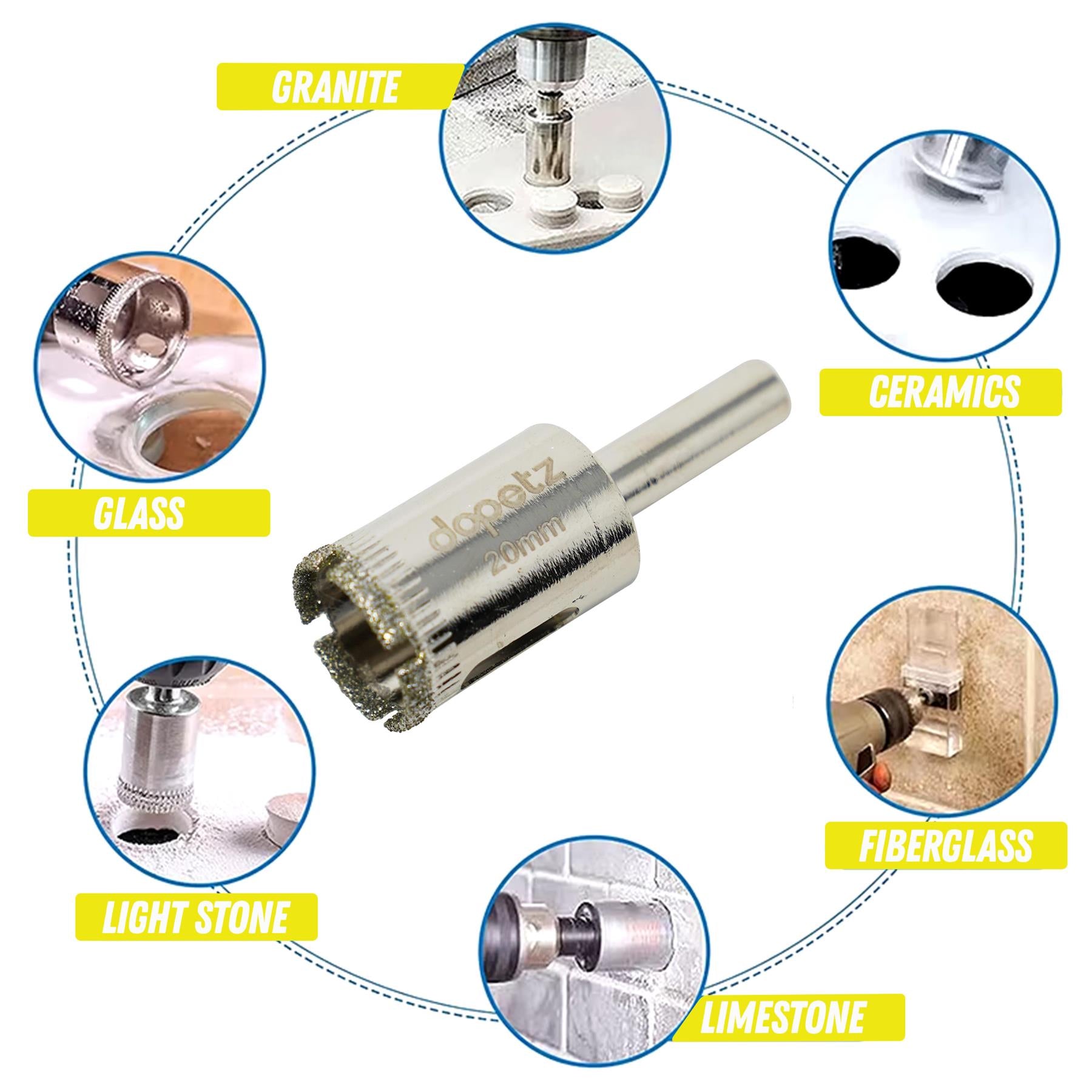 GRANITE

CERAMICS

GLASS

dopetz
20mm

FIBERGLASS

LIGHT STONE

LIMESTONE