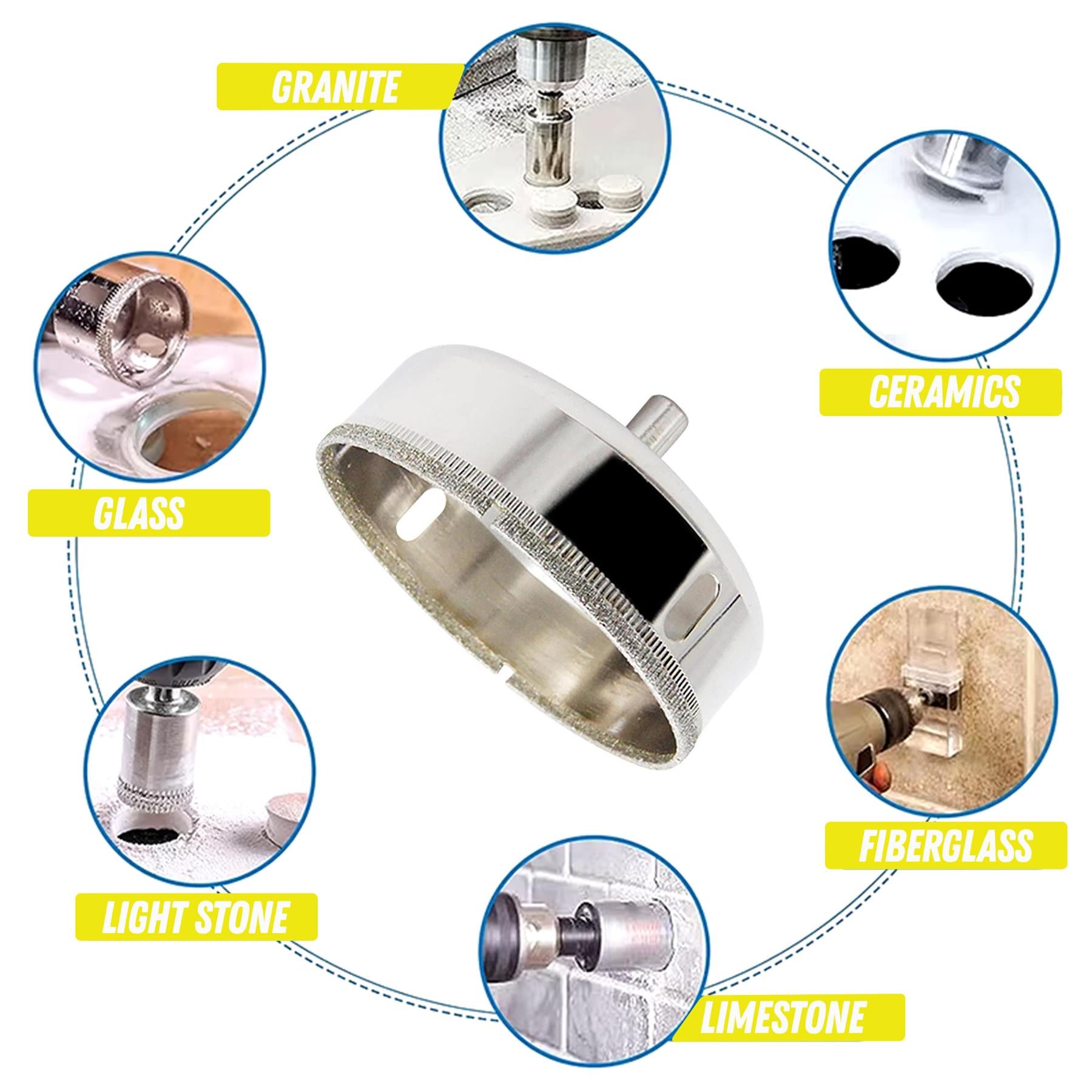 GRANITE

CERAMICS

GLASS

FIBERGLASS

LIGHT STONE

LIMESTONE