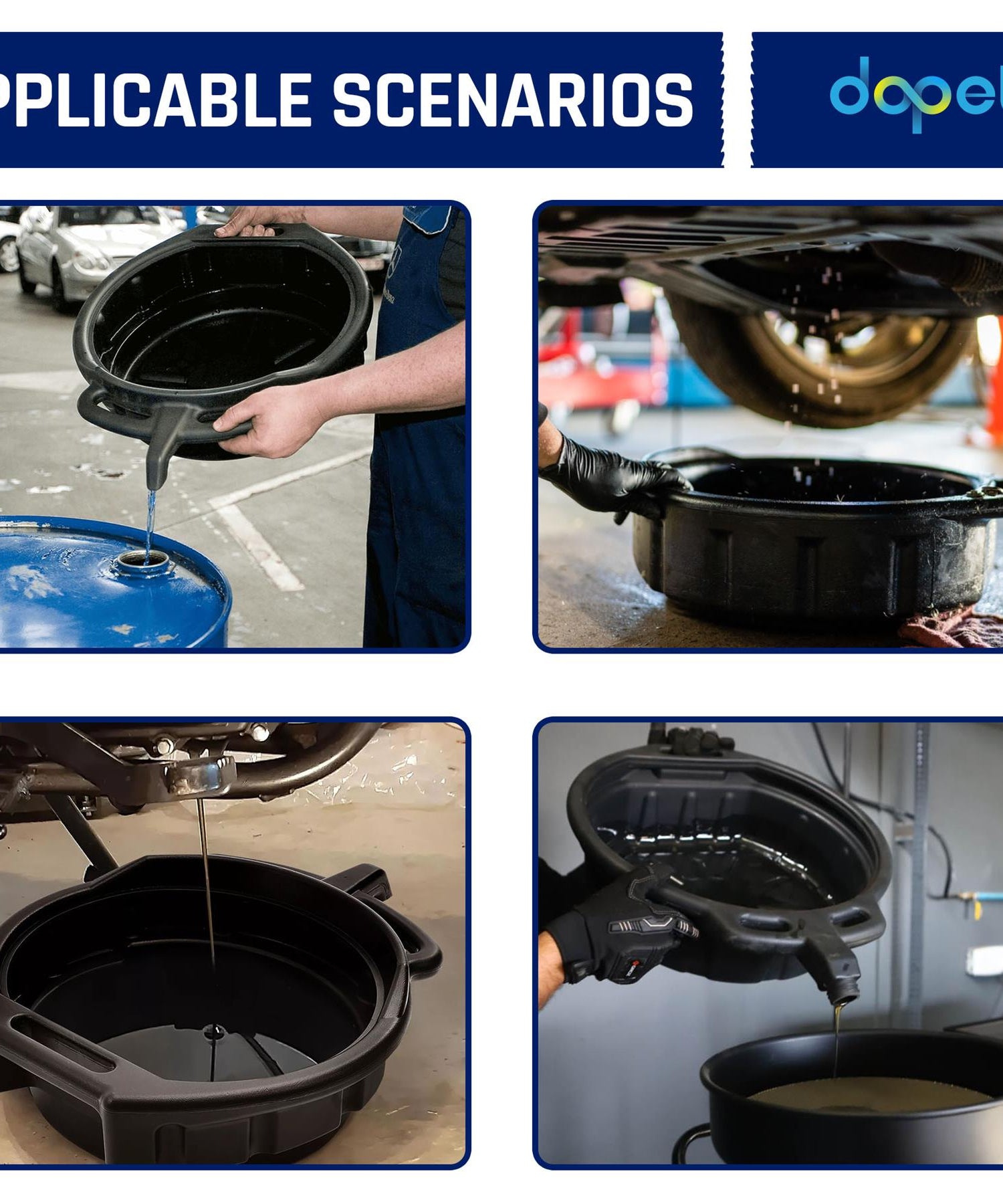 PPLICABLE SCENARIOS

dopel