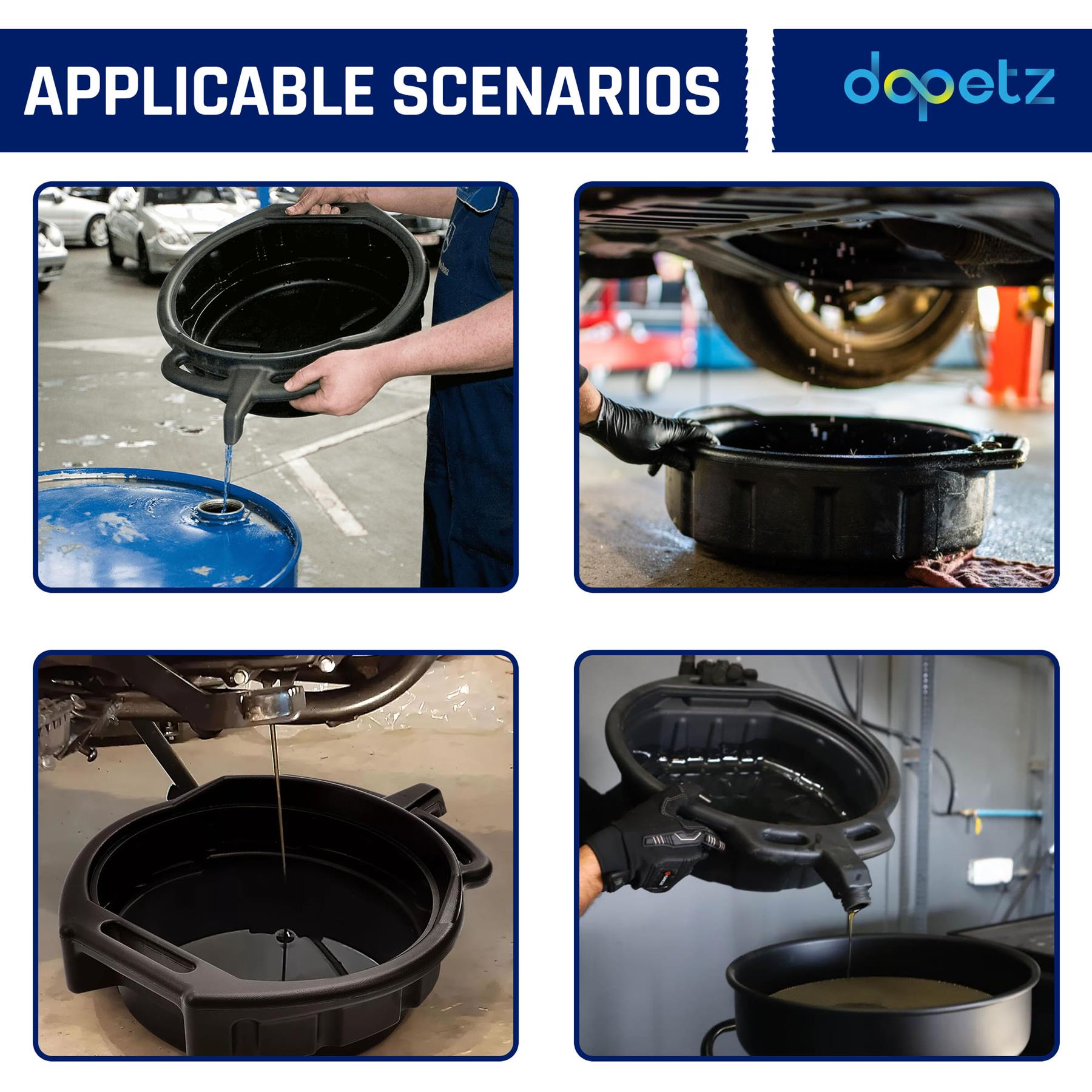 APPLICABLE SCENARIOS

dopetz