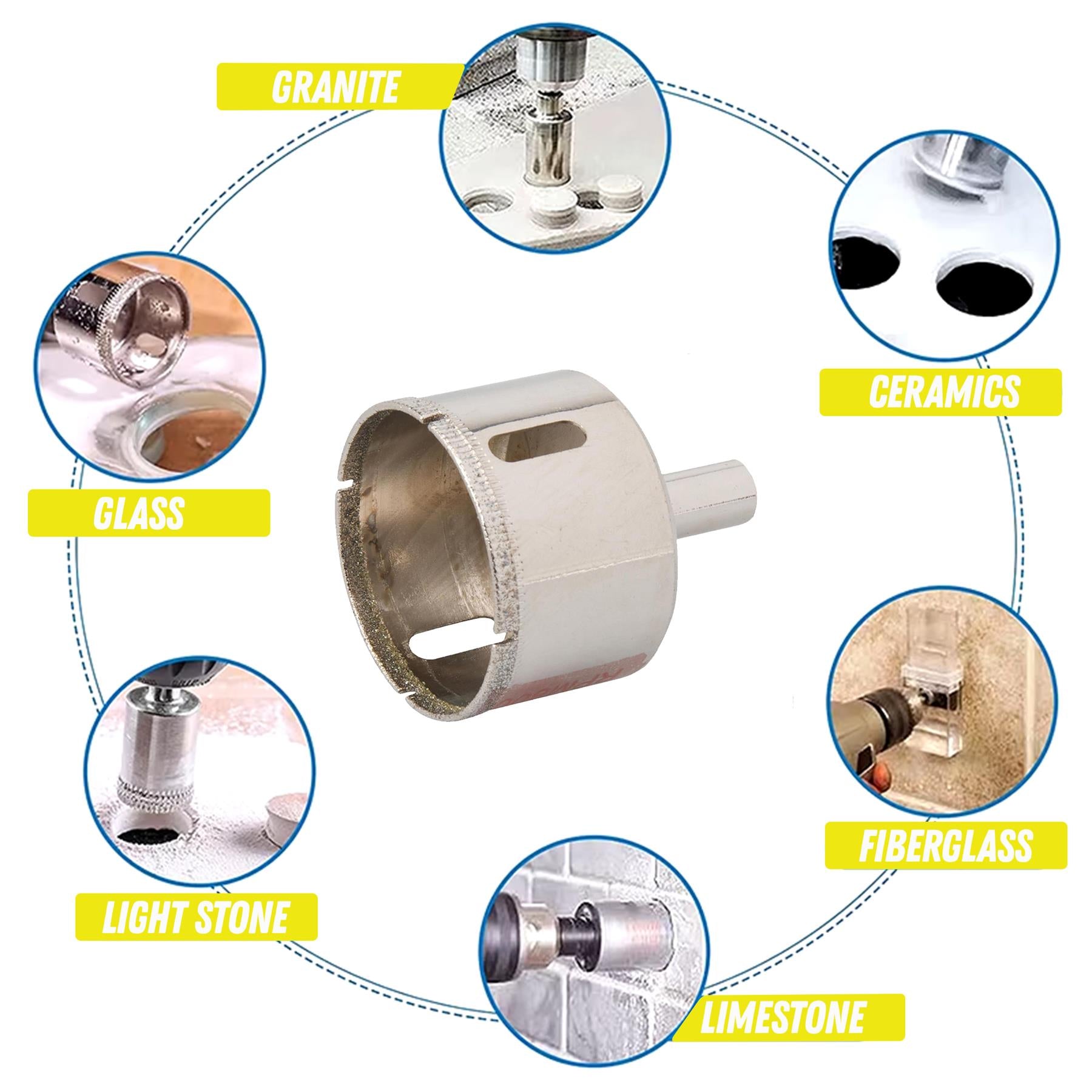 GRANITE

CERAMICS

GLASS

FIBERGLASS

LIGHT STONE

LIMESTONE