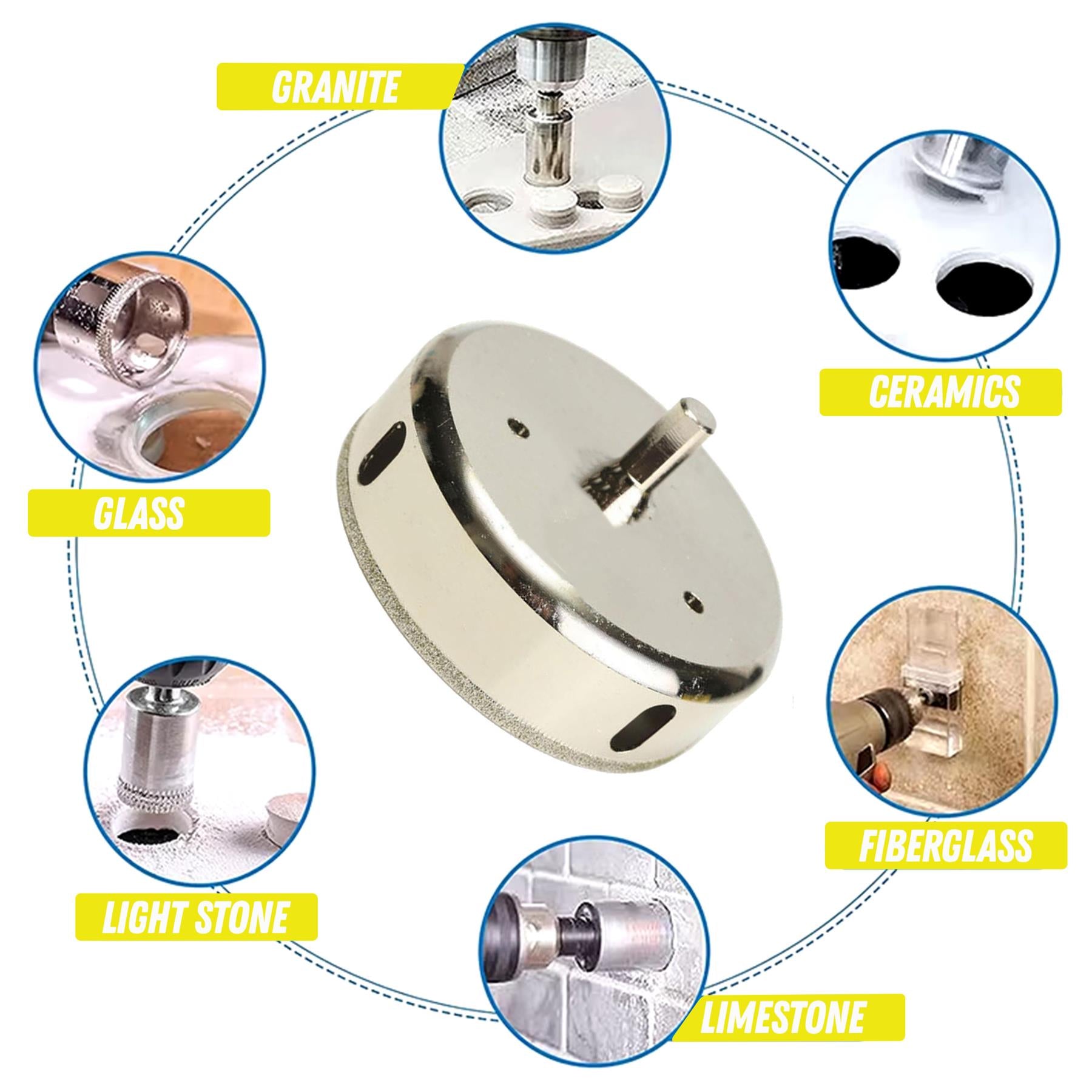 GRANITE

CERAMICS

GLASS

FIBERGLASS

LIGHT STONE

LIMESTONE